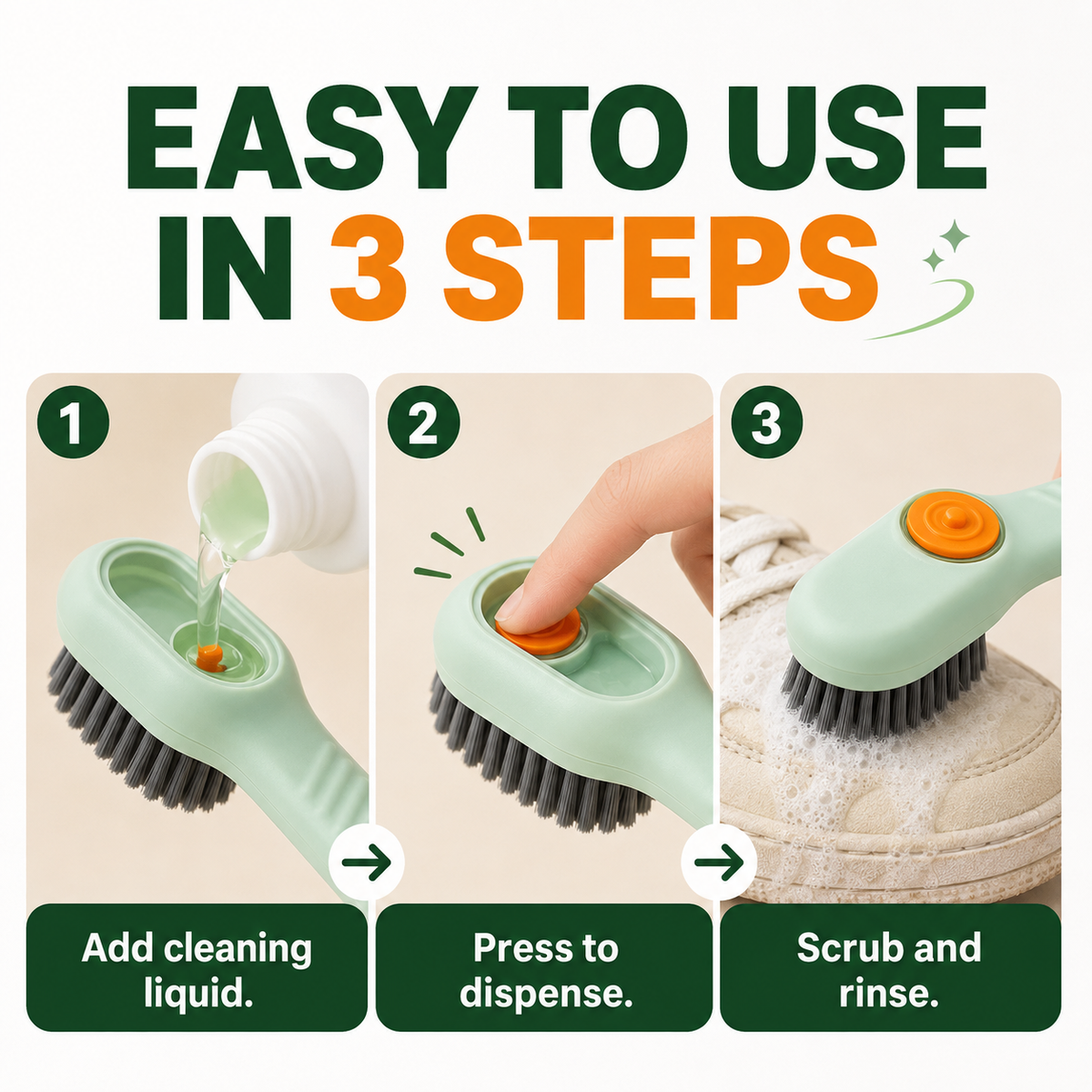 EASY TO USE IN 3 STEPS

1

Add cleaning liquid.

2

Press to dispense.

3

Scrub and rinse.